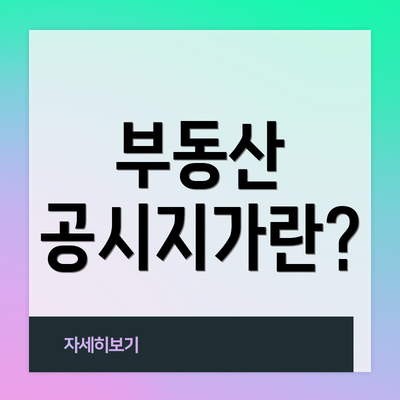 부동산
공시지가란?

자세히보기